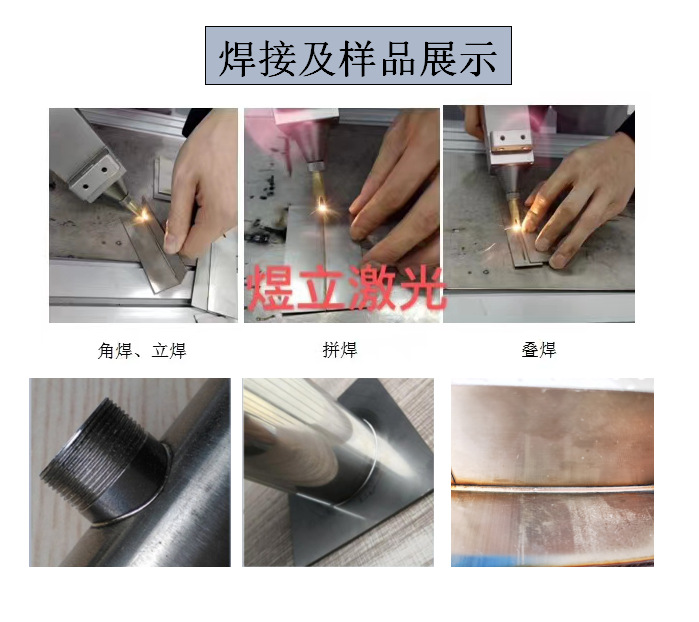 焊接及样品展示

煜立激光

角焊、立焊

拼焊

叠焊